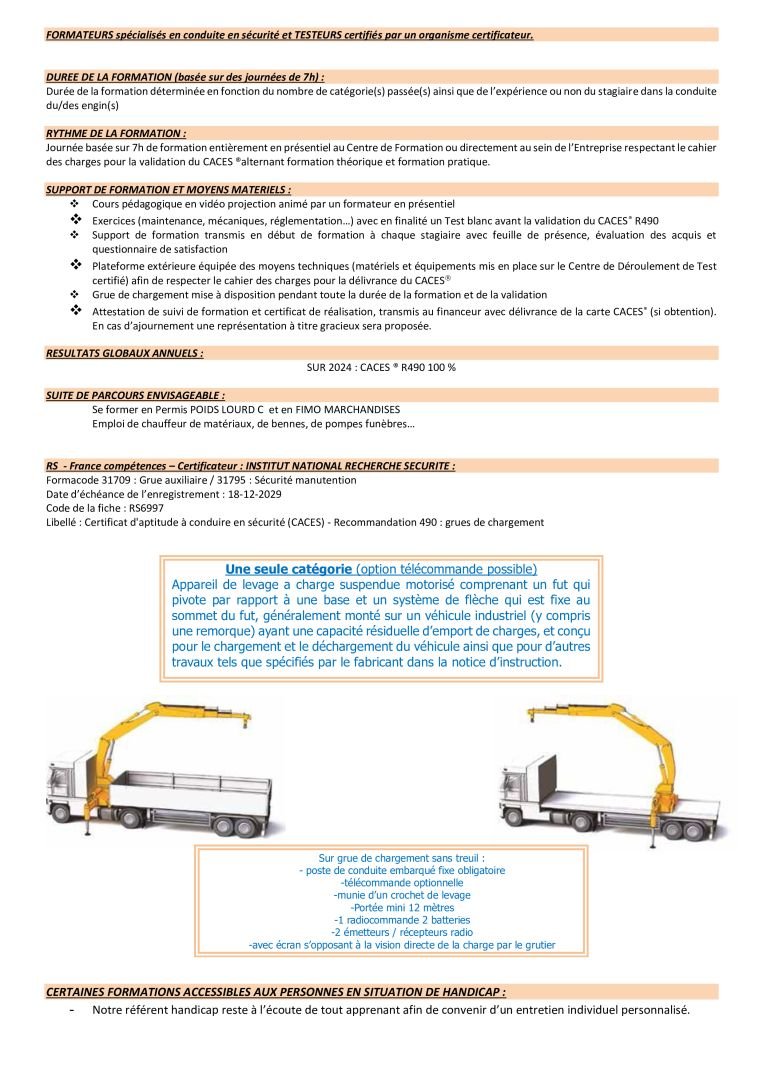 FORMATEURS spécialisés en conduite en sécurité et TESTEURS certifiés par un organisme certificateur.

DUREE DE LA FORMATION (basée sur des journées de 7h) :
Durée de la formation déterminée en fonction du nombre de catégorie(s) passée(s) ainsi que de l'expérience ou non du stagiaire dans la conduite du/des engin(s)

RYTHME DE LA FORMATION :
Journée basée sur 7h de formation entièrement en présentiel au Centre de Formation ou directement au sein de l'Entreprise respectant le cahier des charges pour la validation du CACES ®alternant formation théorique et formation pratique.

SUPPORT DE FORMATION ET MOYENS MATERIELS :
❖ Cours pédagogique en vidéo projection animé par un formateur en présentiel
❖ Exercices (maintenance, mécaniques, réglementation…) avec en finalité un Test blanc avant la validation du CACES® R490
❖ Support de formation transmis en début de formation à chaque stagiaire avec feuille de présence, évaluation des acquis et questionnaire de satisfaction
❖ Plateforme extérieure équipée des moyens techniques (matériels et équipements mis en place sur le Centre de Déroulement de Test certifié) afin de respecter le cahier des charges pour la délivrance du CACES®
❖ Grue de chargement mise à disposition pendant toute la durée de la formation et de la validation
❖ Attestation de suivi de formation et certificat de réalisation, transmis au financeur avec délivrance de la carte CACES® (si obtention). En cas d'ajournement une représentation à titre gracieux sera proposée.

RESULTATS GLOBAUX ANNUELS :
SUR 2024 : CACES ® R490 100 %

SUITE DE PARCOURS ENVISAGEABLE :
Se former en Permis POIDS LOURD C et en FIMO MARCHANDISES
Emploi de chauffeur de matériaux, de bennes, de pompes funèbres…

RS - France compétences – Certificateur : INSTITUT NATIONAL RECHERCHE SECURITE :
Formacode 31709 : Grue auxiliaire / 31795 : Sécurité manutention
Date d'échéance de l'enregistrement : 18-12-2029
Code de la fiche : RS6997
Libellé : Certificat d'aptitude à conduire en sécurité (CACES) - Recommandation 490 : grues de chargement

Une seule catégorie (option télécommande possible)
Appareil de levage a charge suspendue motorisé comprenant un fut qui pivote par rapport à une base et un système de flèche qui est fixe au sommet du fut, généralement monté sur un véhicule industriel (y compris une remorque) ayant une capacité résiduelle d'emport de charges, et conçu pour le chargement et le déchargement du véhicule ainsi que pour d'autres travaux tels que spécifiés par le fabricant dans la notice d'instruction.

Sur grue de chargement sans treuil :
- poste de conduite embarqué fixe obligatoire
-télécommande optionnelle
-munie d'un crochet de levage
-Portée mini 12 mètres
-1 radiocommande 2 batteries
-2 émetteurs / récepteurs radio
-avec écran s'opposant à la vision directe de la charge par le grutier

CERTAINES FORMATIONS ACCESSIBLES AUX PERSONNES EN SITUATION DE HANDICAP :
- Notre référent handicap reste à l'écoute de tout apprenant afin de convenir d'un entretien individuel personnalisé.